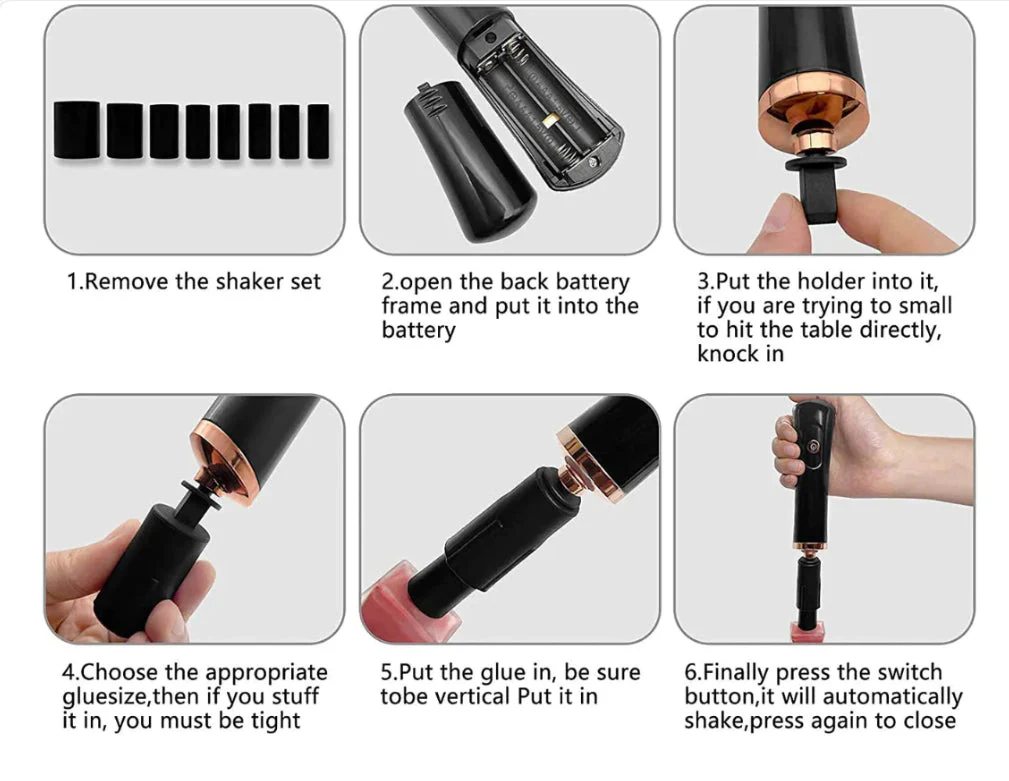 1.Remove the shaker set

2.open the back battery frame and put it into the battery

3.Put the holder into it, if you are trying to small to hit the table directly, knock in

4.Choose the appropriate gluesize,then if you stuff it in, you must be tight

5.Put the glue in, be sure tobe vertical Put it in

6.Finally press the switch button,it will automatically shake,press again to close